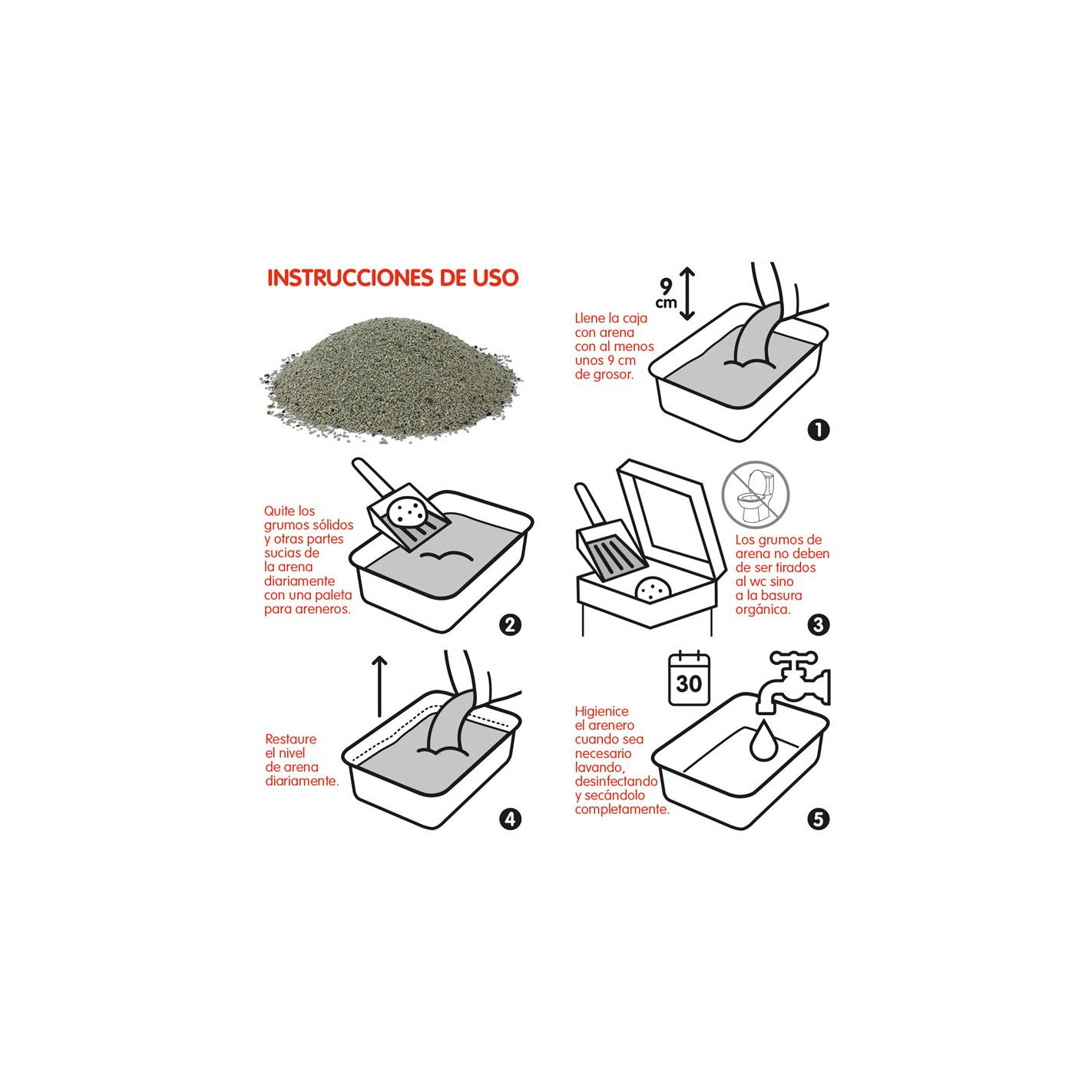 INSTRUCCIONES DE USO

9 cm

Llene la caja con arena con al menos unos 9 cm de grosor.

1

Quite los grumos sólidos y otras partes sucias de la arena diariamente con una paleta para areneros.

2

Los grumos de arena no deben de ser tirados al wc sino a la basura orgánica.

3

Restaure el nivel de arena diariamente.

4

30

Higienice el arenero cuando sea necesario lavando, desinfectando y secándolo completamente.

5