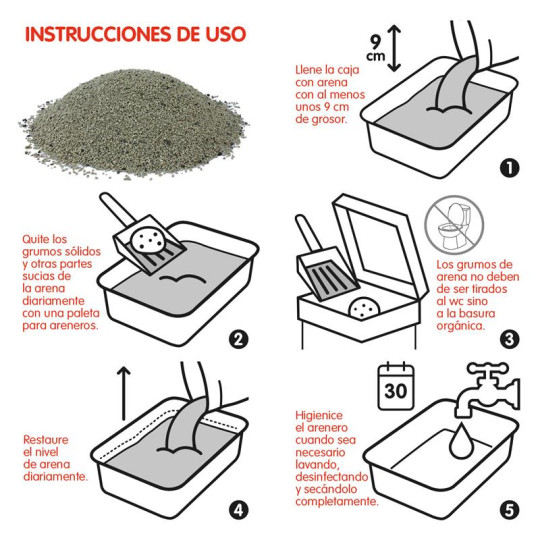 INSTRUCCIONES DE USO

9 cm

Llene la caja con arena con al menos unos 9 cm de grosor.

1

Quite los grumos sólidos y otras partes sucias de la arena diariamente con una paleta para areneros.

2

Los grumos de arena no deben de ser tirados al wc sino a la basura orgánica.

3

Restaure el nivel de arena diariamente.

4

30

Higienice el arenero cuando sea necesario lavando, desinfectando y secándolo completamente.

5